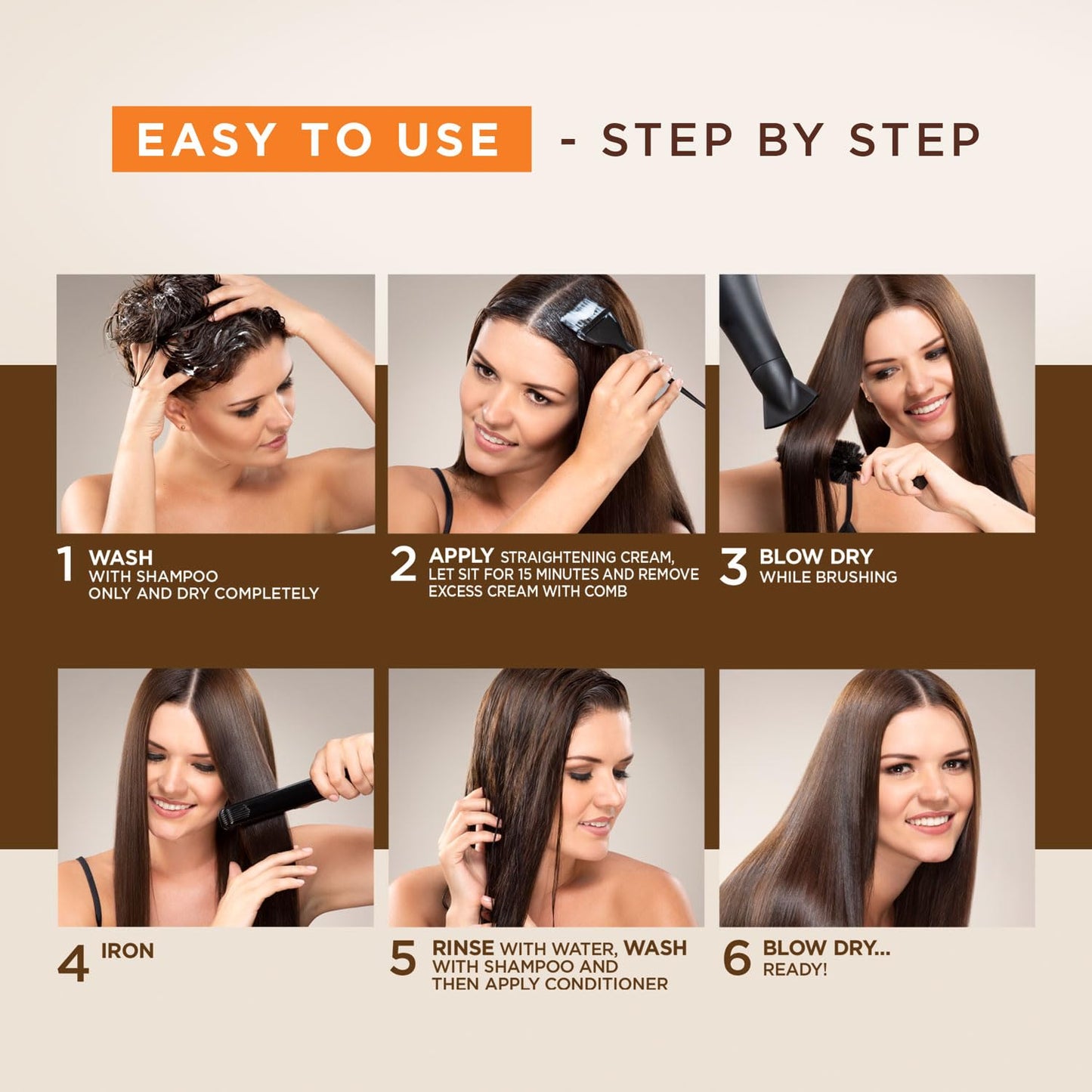 EASY TO USE - STEP BY STEP

1 WASH WITH SHAMPOO ONLY AND DRY COMPLETELY

2 APPLY STRAIGHTENING CREAM, LET SIT FOR 15 MINUTES AND REMOVE EXCESS CREAM WITH COMB

3 BLOW DRY WHILE BRUSHING

4 IRON

5 RINSE WITH WATER, WASH WITH SHAMPOO AND THEN APPLY CONDITIONER

6 BLOW DRY... READY!